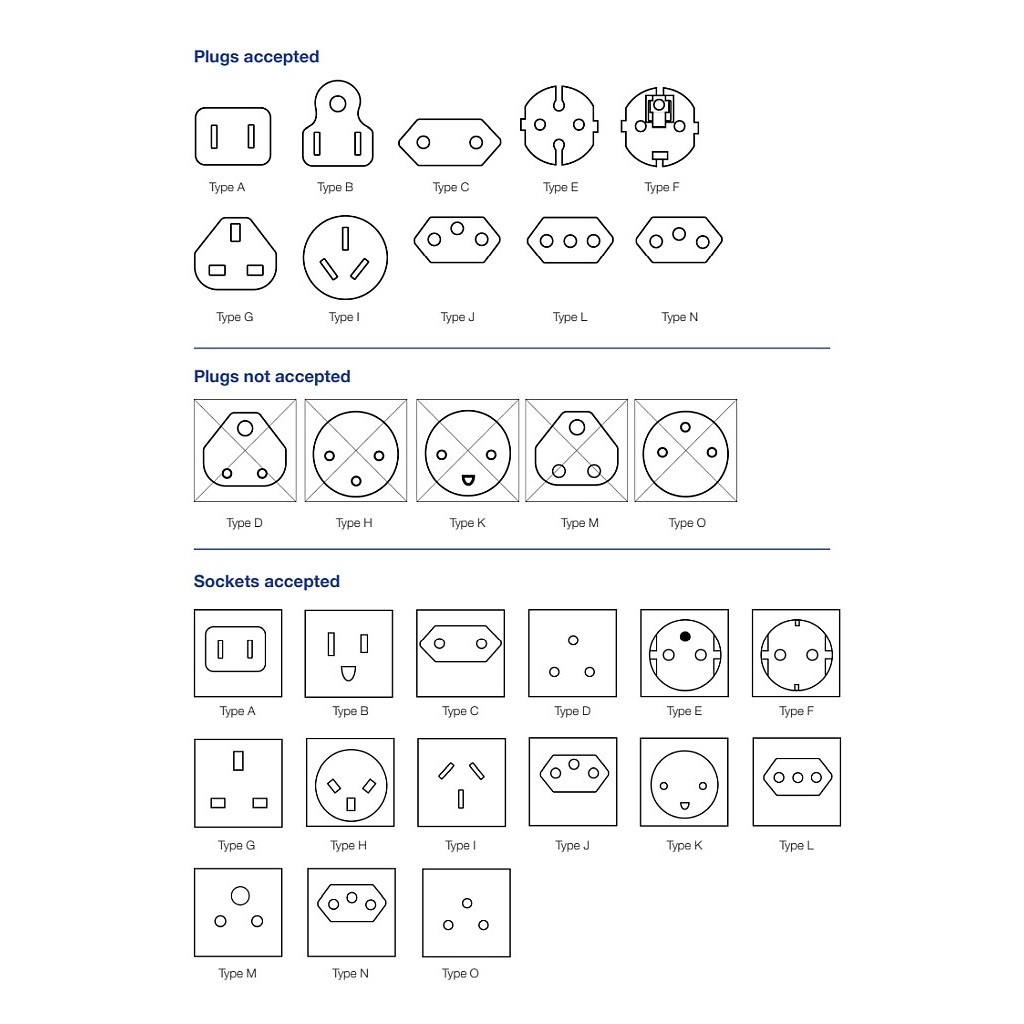 Plugs accepted

Type A Type B Type C Type E Type F

Type G Type I Type J Type L Type N

Plugs not accepted

Type D Type H Type K Type M Type O

Sockets accepted

Type A Type B Type C Type D Type E Type F

Type G Type H Type I Type J Type K Type L

Type M Type N Type O